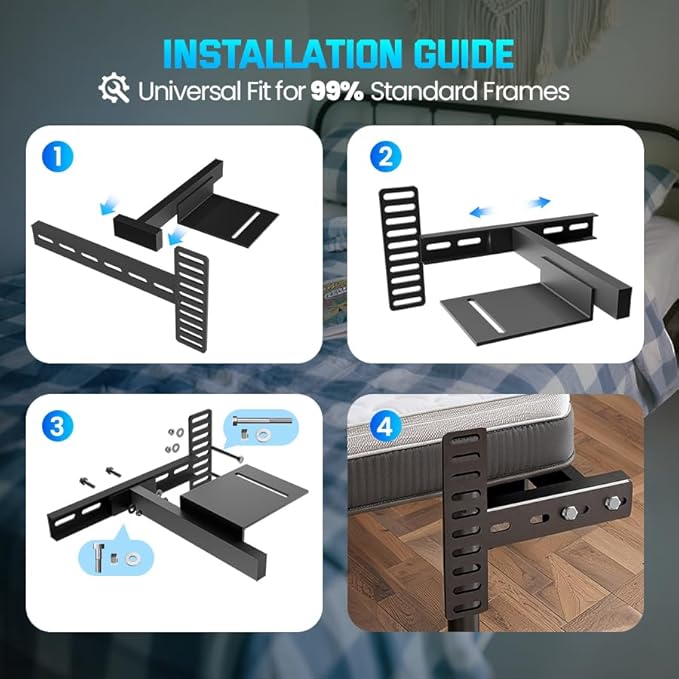 INSTALLATION GUIDE
Universal Fit for 99% Standard Frames

1

2

3

4