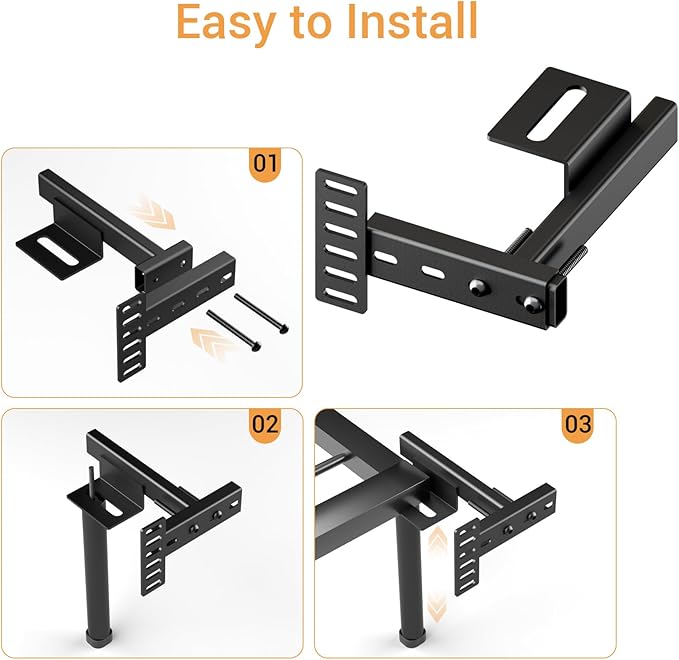 Easy to Install

01

02

03