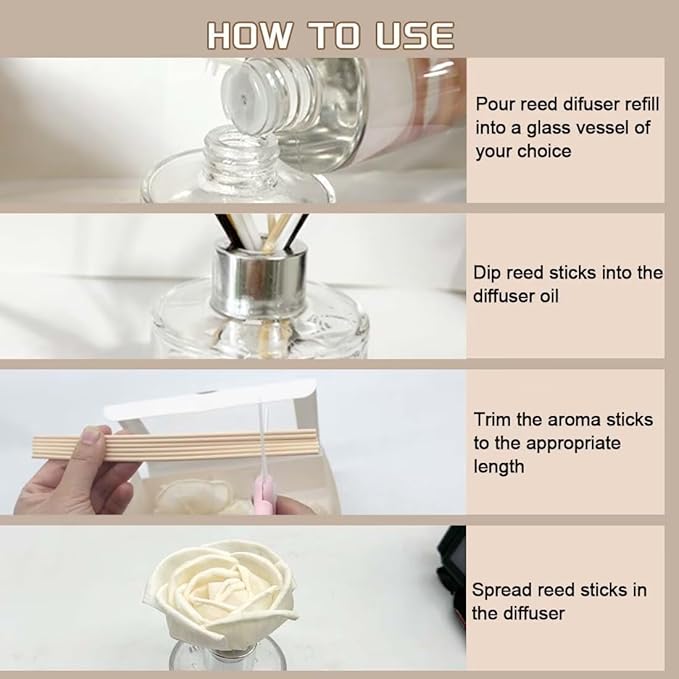 HOW TO USE

Pour reed difuser refill into a glass vessel of your choice

Dip reed sticks into the diffuser oil

Trim the aroma sticks to the appropriate length

Spread reed sticks in the diffuser