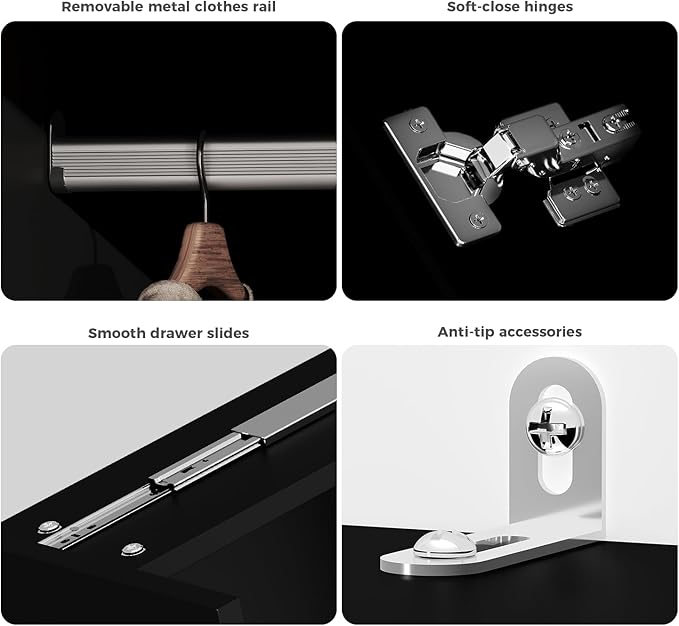 Removable metal clothes rail

Soft-close hinges

Smooth drawer slides

Anti-tip accessories