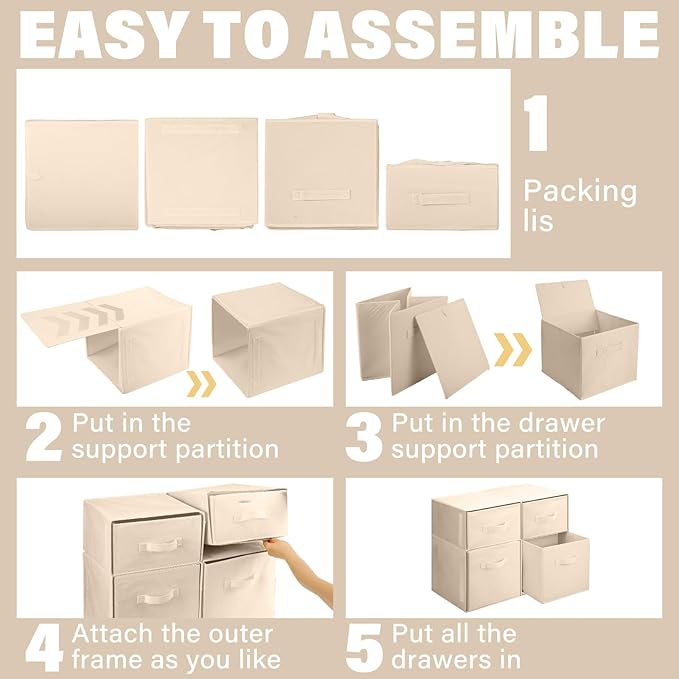 EASY TO ASSEMBLE

1
Packing lis

2 Put in the support partition

3 Put in the drawer support partition

4 Attach the outer frame as you like

5 Put all the drawers in