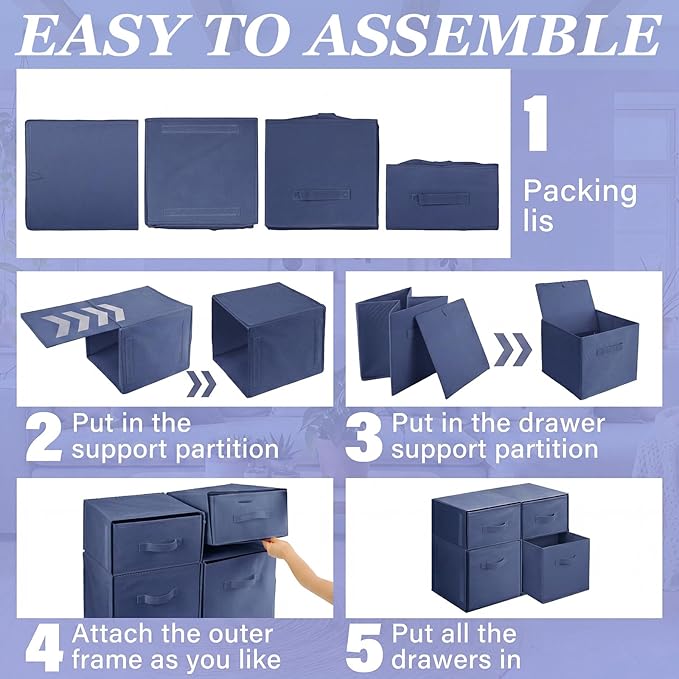 EASY TO ASSEMBLE

1 Packing lis

2 Put in the support partition

3 Put in the drawer support partition

4 Attach the outer frame as you like

5 Put all the drawers in