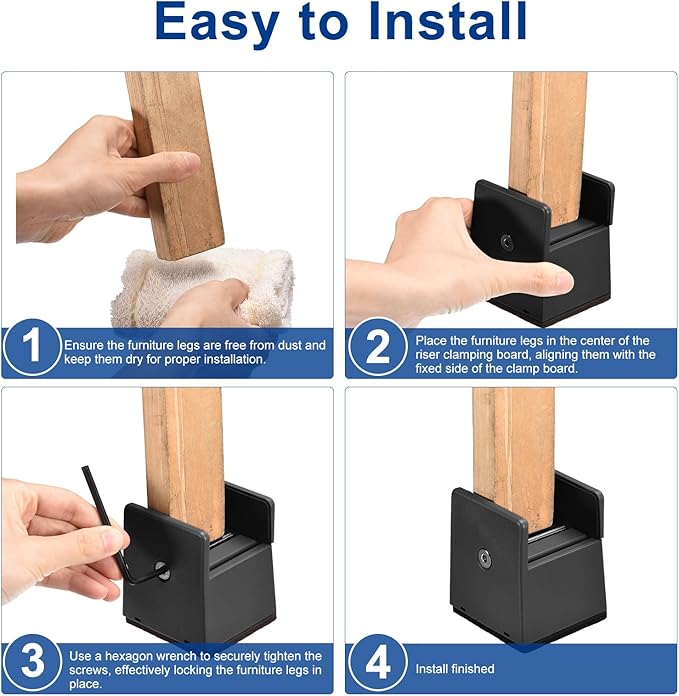 Easy to Install

1
Ensure the furniture legs are free from dust and keep them dry for proper installation.

2
Place the furniture legs in the center of the riser clamping board, aligning them with the fixed side of the clamp board.

3
Use a hexagon wrench to securely tighten the screws, effectively locking the furniture legs in place.

4
Install finished