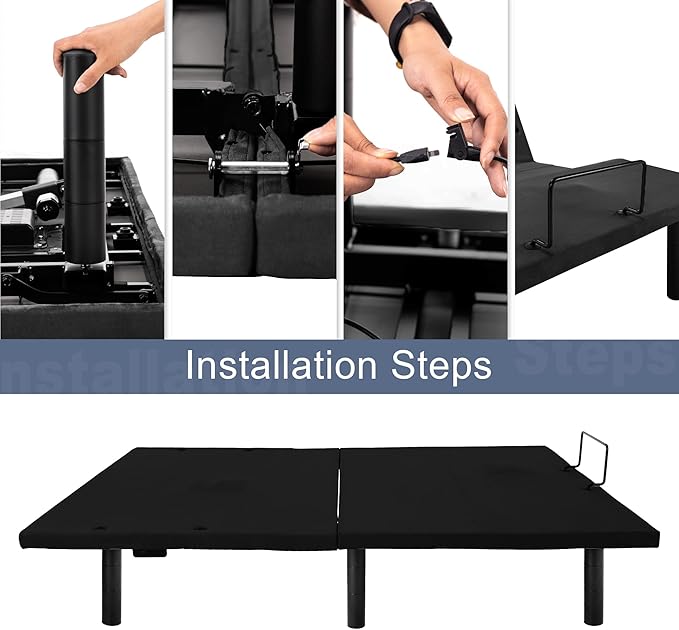 Installation Steps