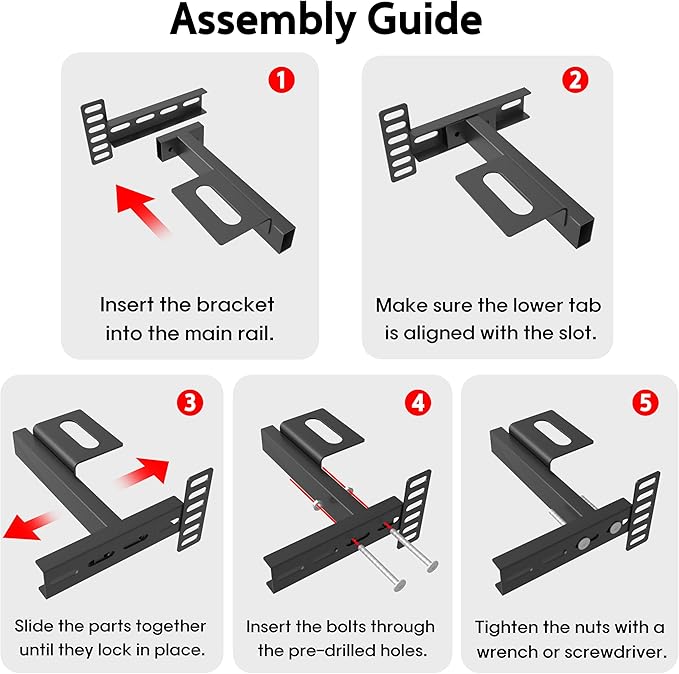 Assembly Guide

1

Insert the bracket into the main rail.

2

Make sure the lower tab is aligned with the slot.

3

Slide the parts together until they lock in place.

4

Insert the bolts through the pre-drilled holes.

5

Tighten the nuts with a wrench or screwdriver.