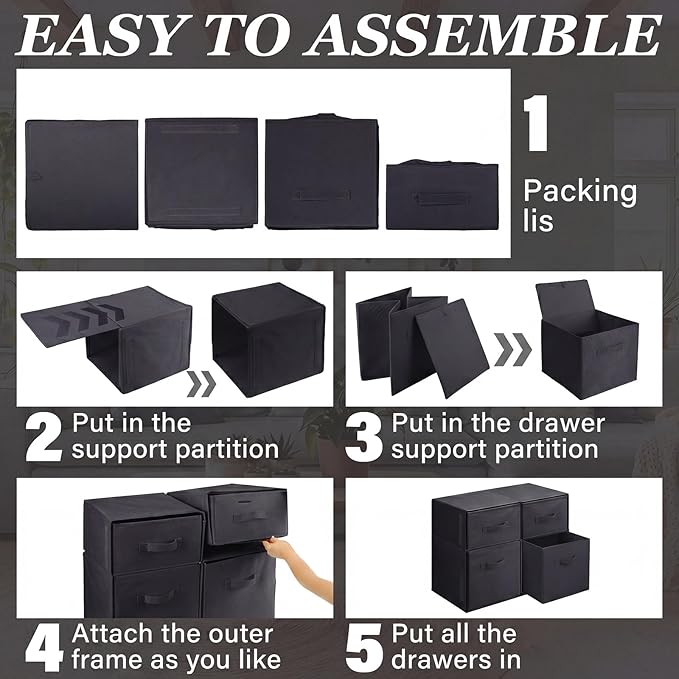 EASY TO ASSEMBLE

1 Packing lis

2 Put in the support partition

3 Put in the drawer support partition

4 Attach the outer frame as you like

5 Put all the drawers in