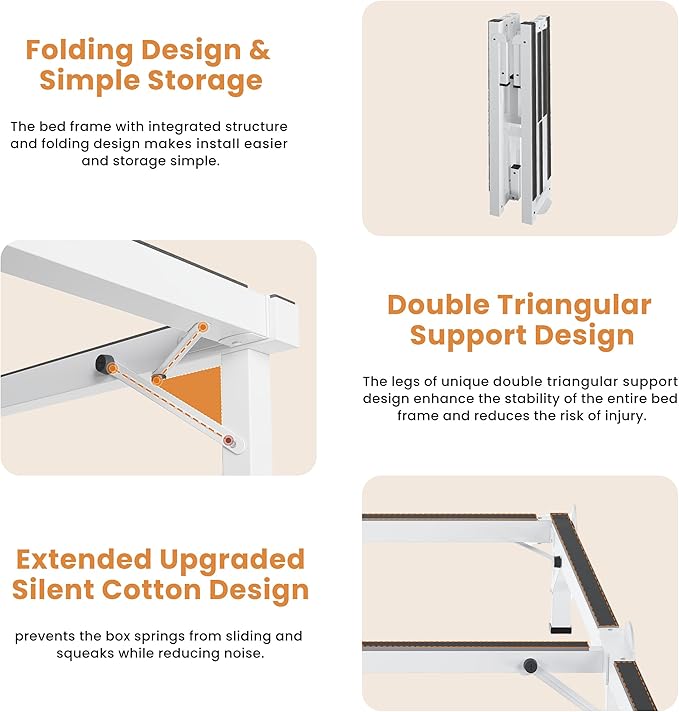 Folding Design & Simple Storage

The bed frame with integrated structure and folding design makes install easier and storage simple.

Double Triangular Support Design

The legs of unique double triangular support design enhance the stability of the entire bed frame and reduces the risk of injury.

Extended Upgraded Silent Cotton Design

prevents the box springs from sliding and squeaks while reducing noise.