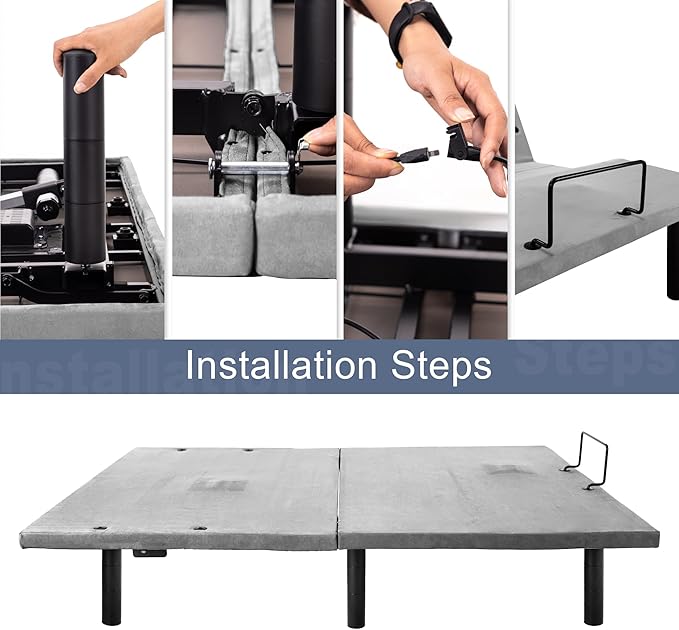 Installation Steps