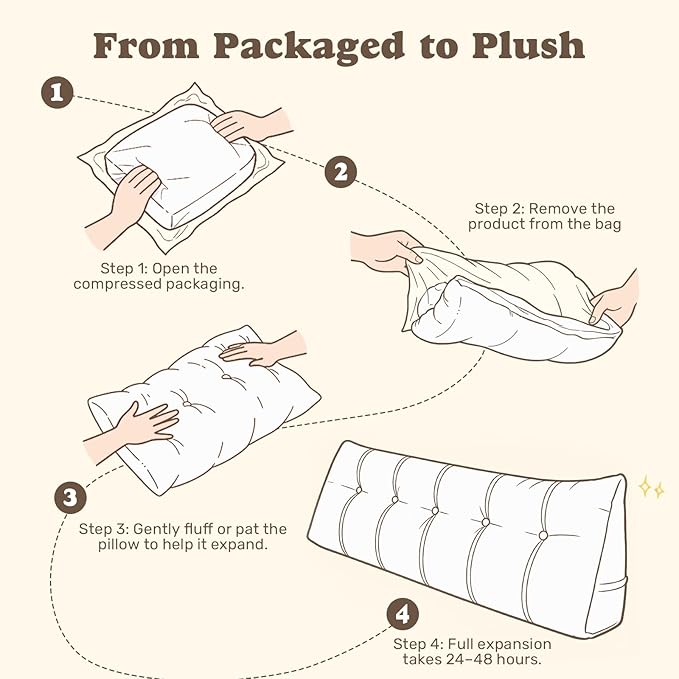 From Packaged to Plush

1

Step 1: Open the compressed packaging.

2

Step 2: Remove the product from the bag

3

Step 3: Gently fluff or pat the pillow to help it expand.

4

Step 4: Full expansion takes 24–48 hours.