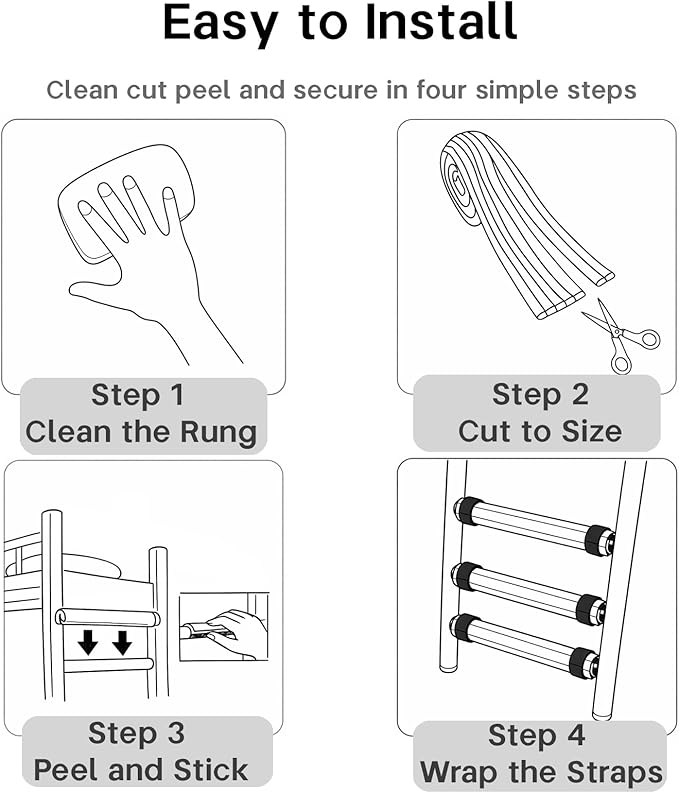 Easy to Install

Clean cut peel and secure in four simple steps

Step 1
Clean the Rung

Step 2
Cut to Size

Step 3
Peel and Stick

Step 4
Wrap the Straps