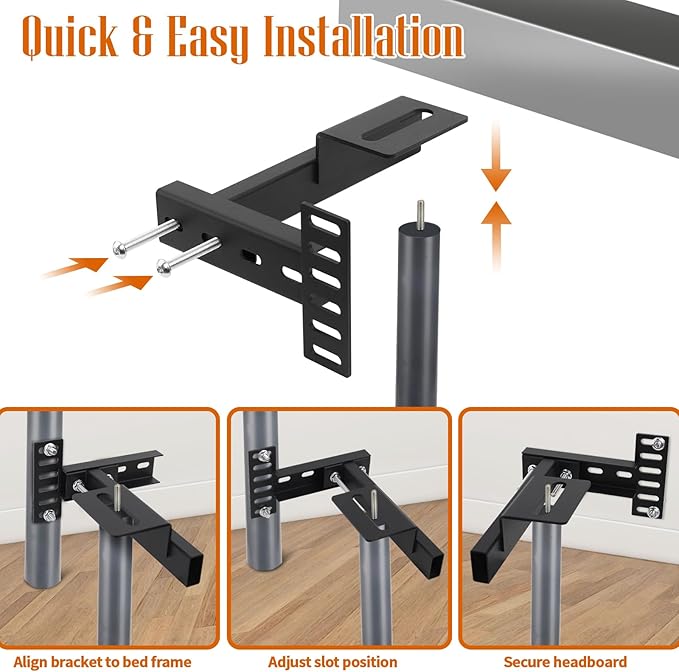 Quick & Easy Installation

Align bracket to bed frame

Adjust slot position

Secure headboard