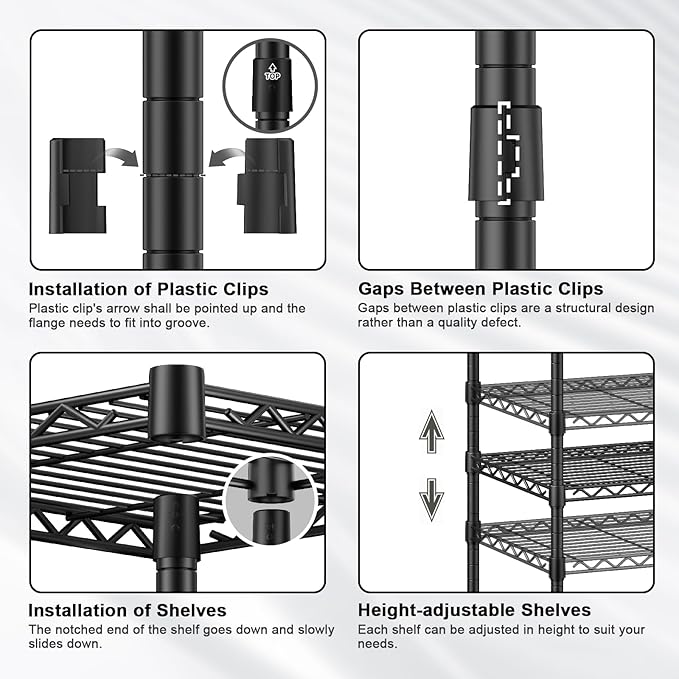 TOP

Installation of Plastic Clips
Plastic clip's arrow shall be pointed up and the flange needs to fit into groove.

Gaps Between Plastic Clips
Gaps between plastic clips are a structural design rather than a quality defect.

Installation of Shelves
The notched end of the shelf goes down and slowly slides down.

Height-adjustable Shelves
Each shelf can be adjusted in height to suit your needs.