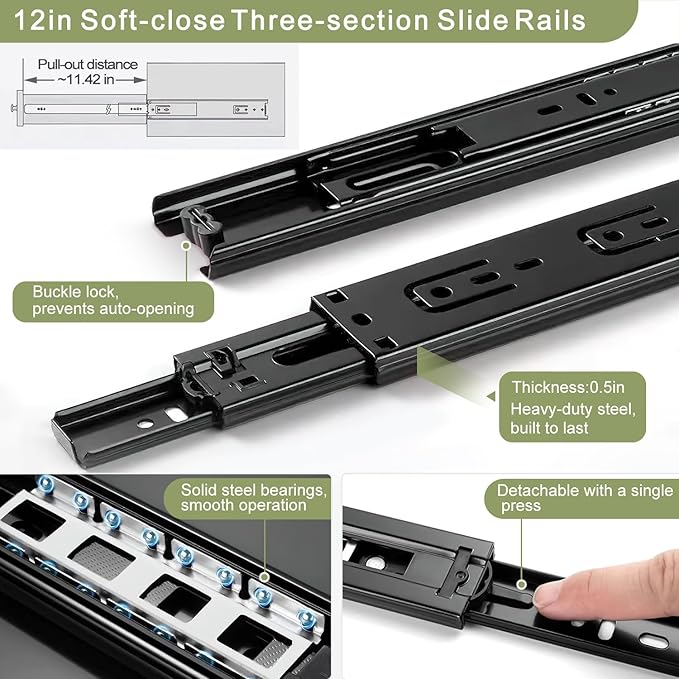 12in Soft-close Three-section Slide Rails

Pull-out distance
~11.42 in

Buckle lock, prevents auto-opening

Thickness:0.5in
Heavy-duty steel, built to last

Solid steel bearings, smooth operation

Detachable with a single press