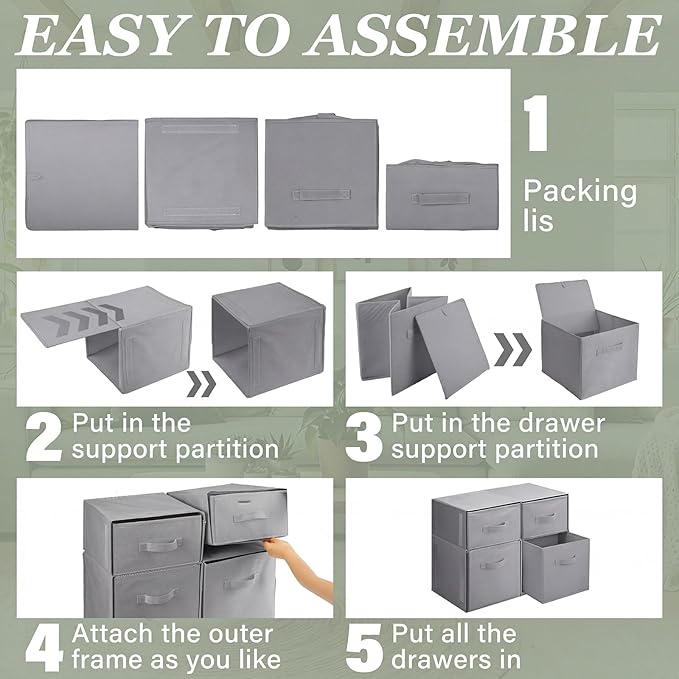 EASY TO ASSEMBLE

1 Packing lis

2 Put in the support partition

3 Put in the drawer support partition

4 Attach the outer frame as you like

5 Put all the drawers in