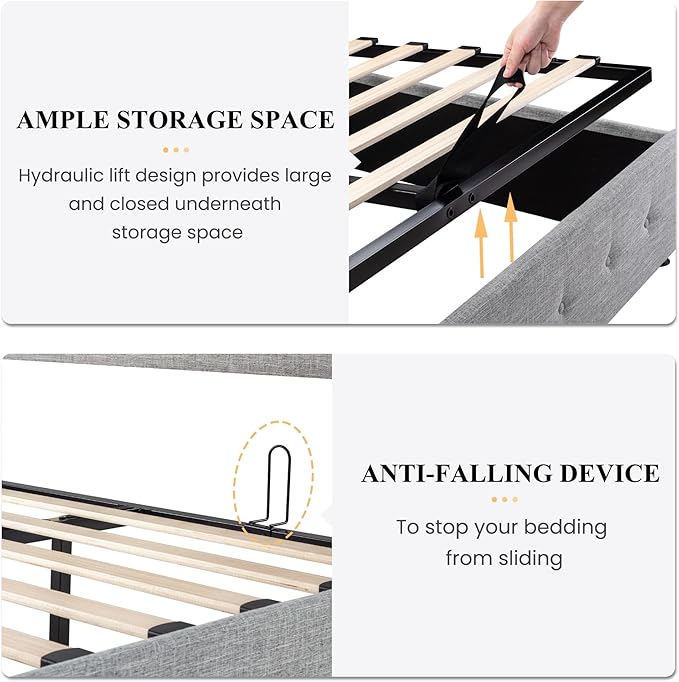 AMPLE STORAGE SPACE

Hydraulic lift design provides large and closed underneath storage space

ANTI-FALLING DEVICE

To stop your bedding from sliding