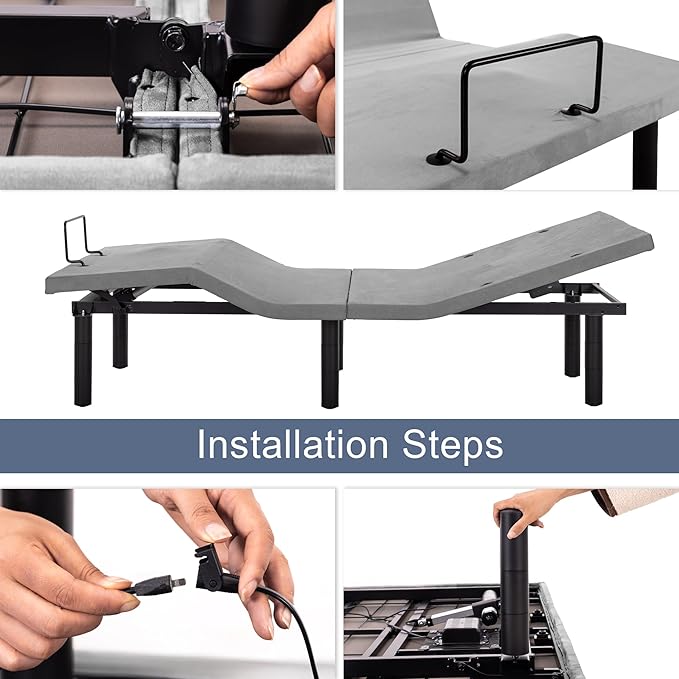 Installation Steps