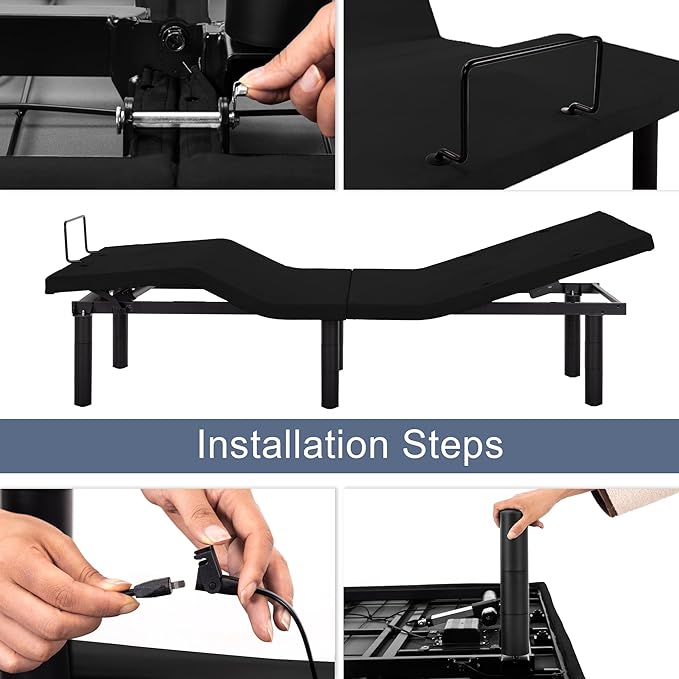 Installation Steps