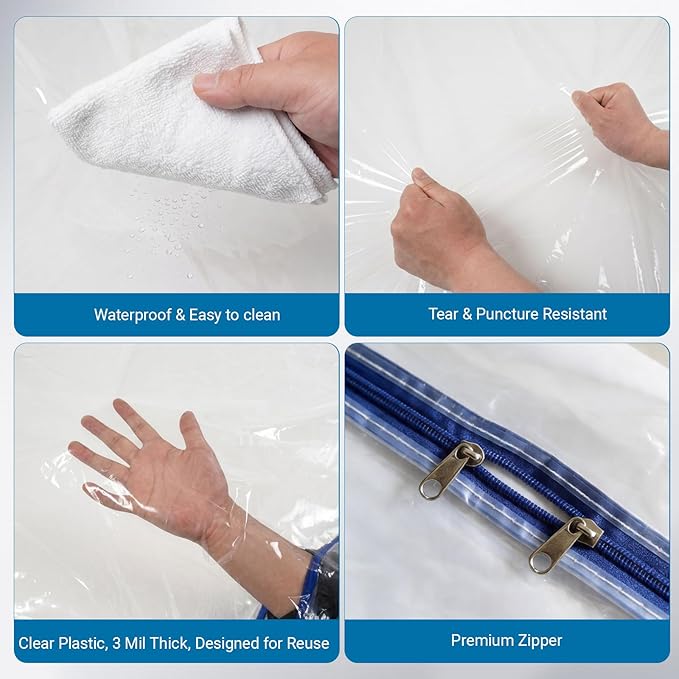 Waterproof & Easy to clean

Tear & Puncture Resistant

Clear Plastic, 3 Mil Thick, Designed for Reuse

Premium Zipper