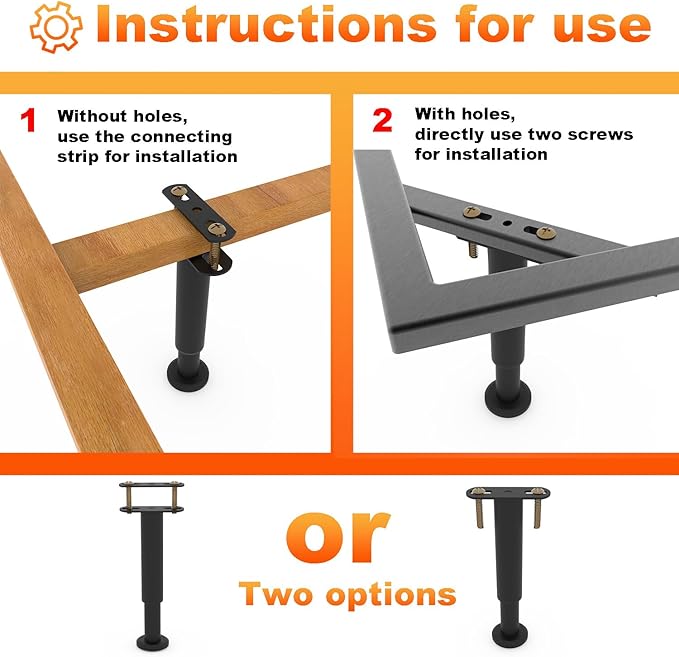 Instructions for use

1 Without holes, use the connecting strip for installation

2 With holes, directly use two screws for installation

or

Two options