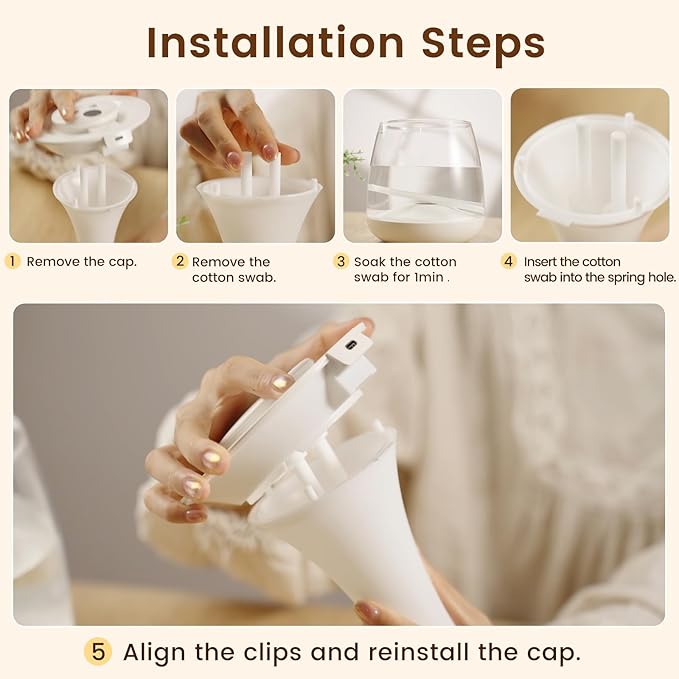 Installation Steps

1 Remove the cap.

2 Remove the cotton swab.

3 Soak the cotton swab for 1min .

4 Insert the cotton swab into the spring hole.

5 Align the clips and reinstall the cap.