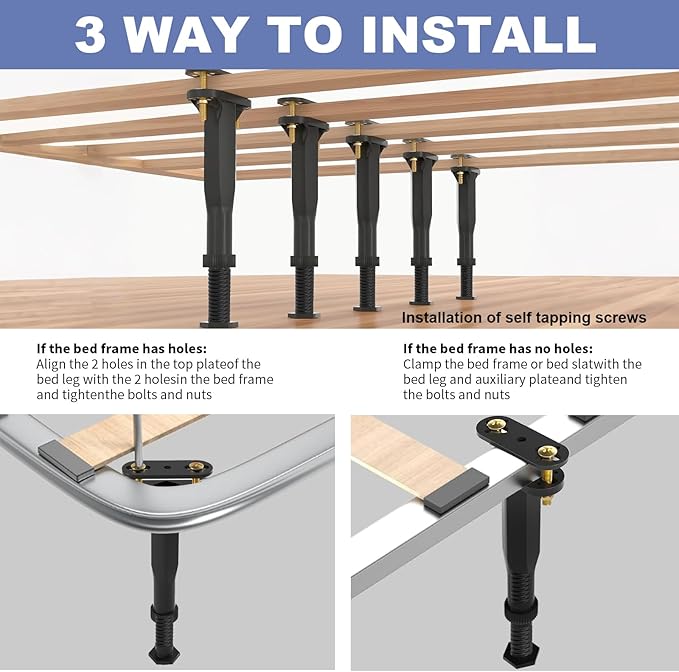 3 WAY TO INSTALL

Installation of self tapping screws

If the bed frame has holes:
Align the 2 holes in the top plateof the bed leg with the 2 holesin the bed frame and tightenthe bolts and nuts

If the bed frame has no holes:
Clamp the bed frame or bed slatwith the bed leg and auxiliary plateand tighten the bolts and nuts