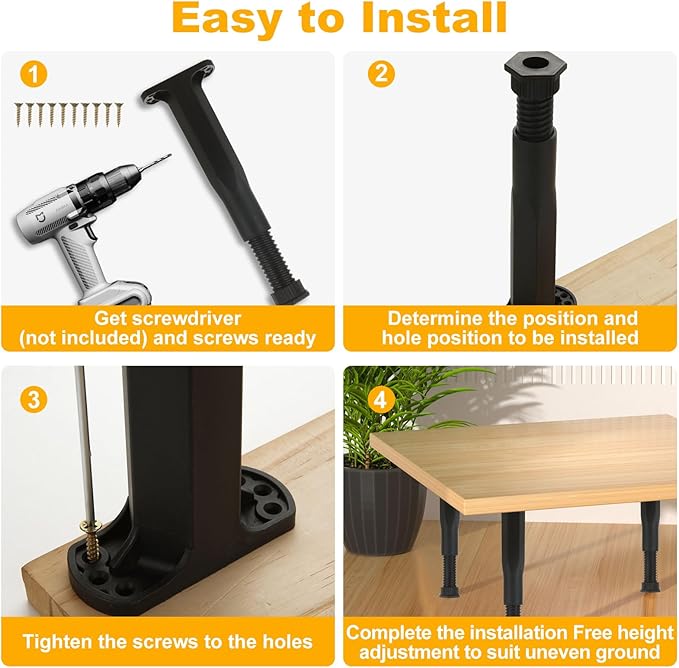 Easy to Install

1

Get screwdriver (not included) and screws ready

2

Determine the position and hole position to be installed

3

Tighten the screws to the holes

4

Complete the installation Free height adjustment to suit uneven ground