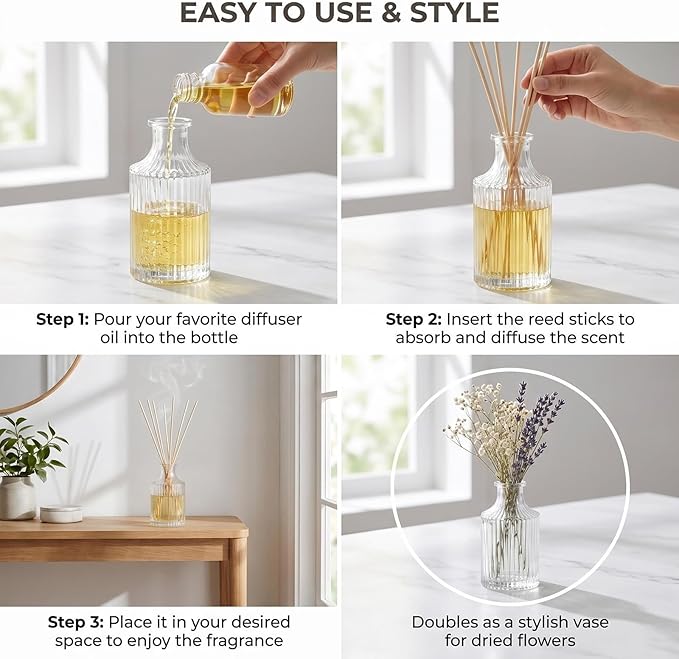 EASY TO USE & STYLE

Step 1: Pour your favorite diffuser oil into the bottle

Step 2: Insert the reed sticks to absorb and diffuse the scent

Step 3: Place it in your desired space to enjoy the fragrance

Doubles as a stylish vase for dried flowers