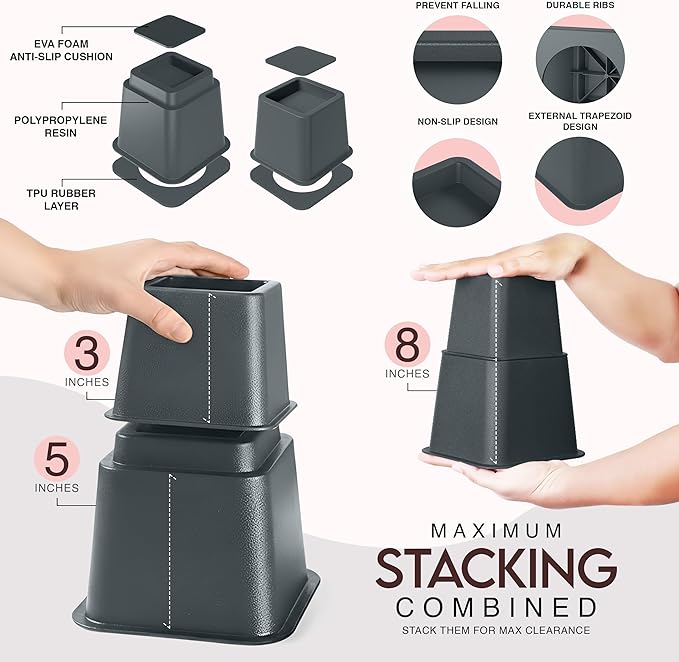 EVA FOAM
ANTI-SLIP CUSHION

POLYPROPYLENE
RESIN

TPU RUBBER
LAYER

PREVENT FALLING

DURABLE RIBS

NON-SLIP DESIGN

EXTERNAL TRAPEZOID
DESIGN

3
INCHES

5
INCHES

8
INCHES

MAXIMUM
STACKING
COMBINED
STACK THEM FOR MAX CLEARANCE