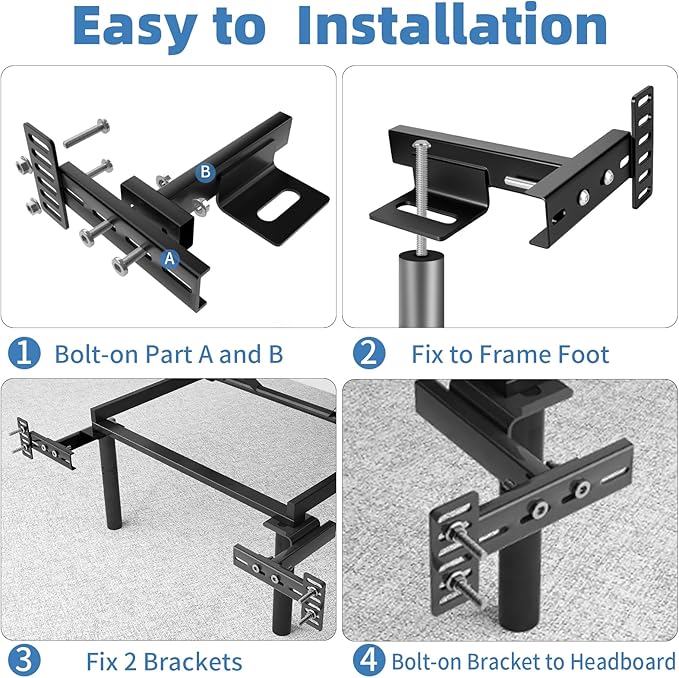 Easy to Installation

B

A

1 Bolt-on Part A and B

2 Fix to Frame Foot

3 Fix 2 Brackets

4 Bolt-on Bracket to Headboard