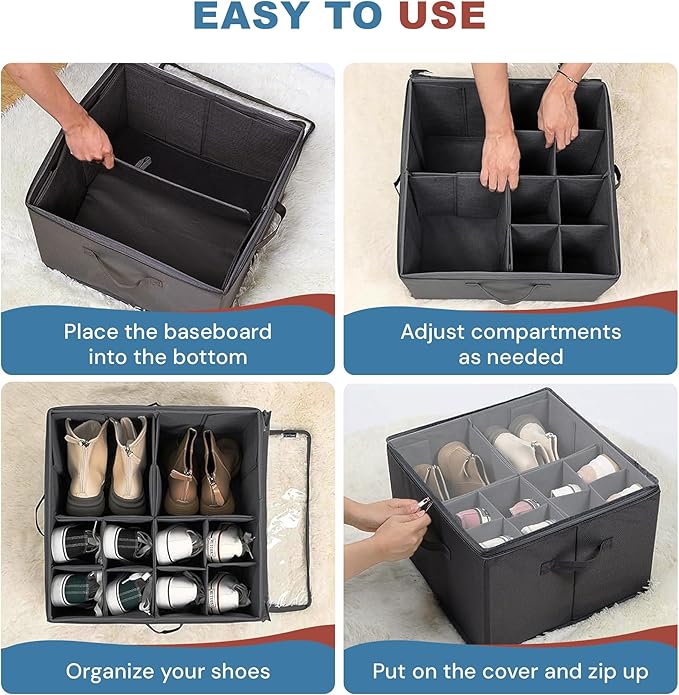 EASY TO USE

Place the baseboard into the bottom

Adjust compartments as needed

Organize your shoes

Put on the cover and zip up